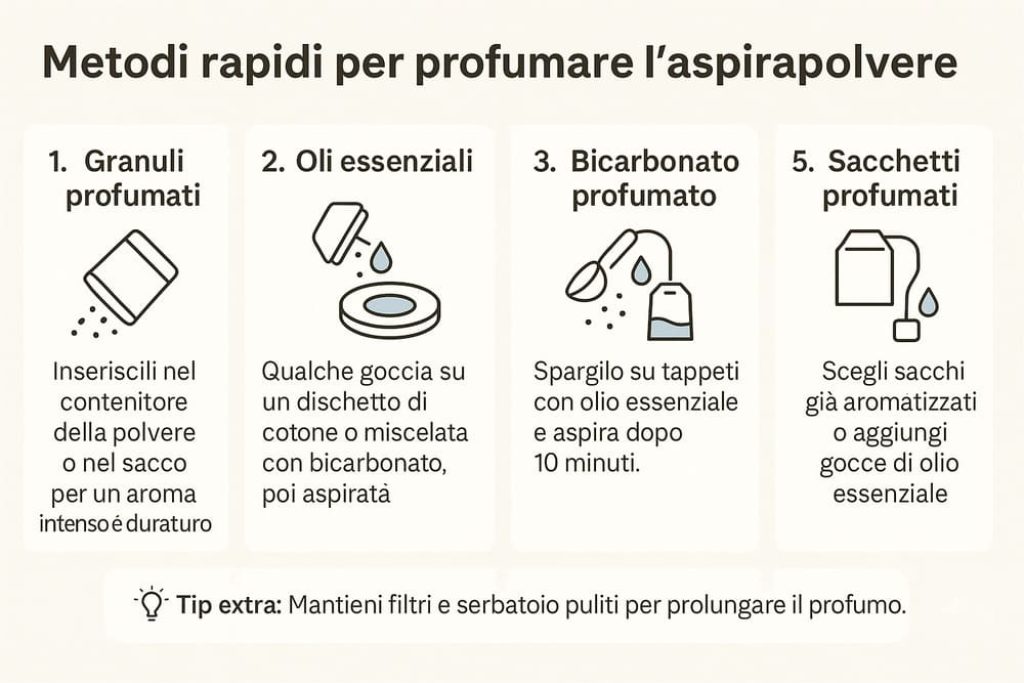 Metodi rapidi per profumare l'aspirapolvere

1. Granuli profumati

Inseriscili nel contenitore della polvere o nel sacco per un aroma intenso é duraturo

2. Oli essenziali

Qualche goccia su un dischetto di cotone o miscelata con bicarbonato, poi aspiratà

3. Bicarbonato profumato

Spargilo su tappeti con olio essenziale e aspira dopo 10 minuti.

5. Sacchetti profumati

Scegli sacchi già aromatizzati o aggiungi gocce di olio essenziale

Tip extra: Mantieni filtri e serbatoio puliti per prolungare il profumo.