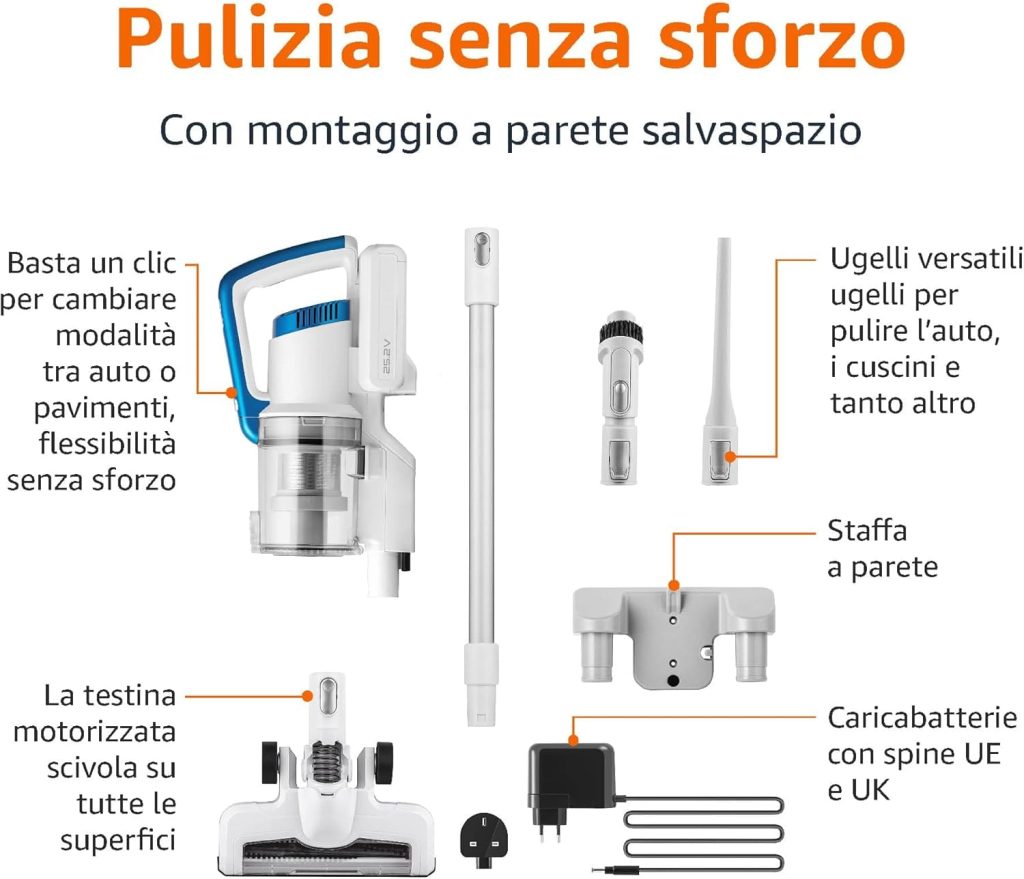 Pulizia senza sforzo

Con montaggio a parete salvaspazio

Basta un clic per cambiare modalità tra auto o pavimenti, flessibilità senza sforzo

25.2V

Ugelli versatili ugelli per pulire l'auto, i cuscini e tanto altro

Staffa a parete

La testina motorizzata scivola su tutte le superfici

Caricabatterie con spine UE e UK